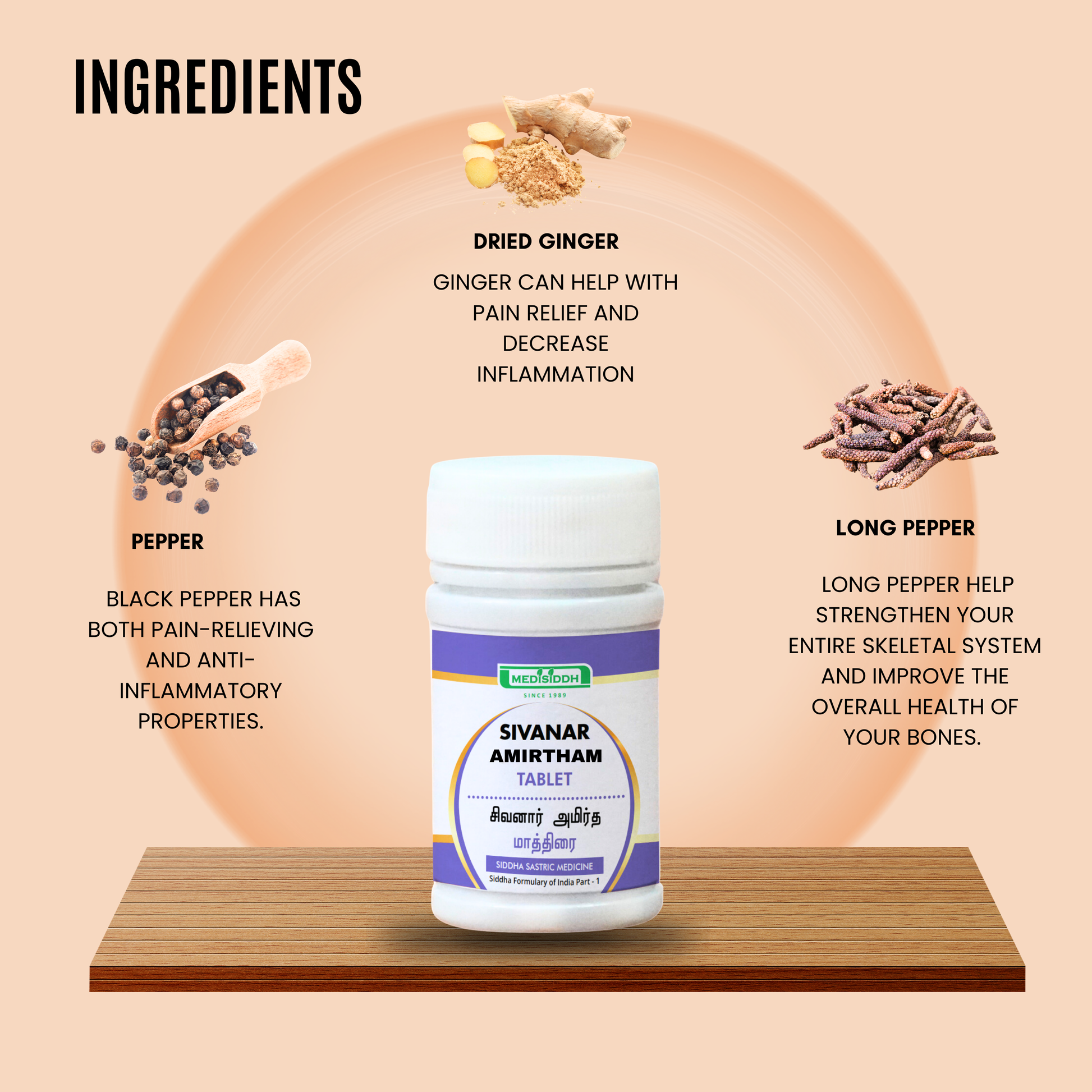 INGREDIENTS

DRIED GINGER

GINGER CAN HELP WITH PAIN RELIEF AND DECREASE INFLAMMATION

PEPPER

BLACK PEPPER HAS BOTH PAIN-RELIEVING AND ANTI-INFLAMMATORY PROPERTIES.

LONG PEPPER

LONG PEPPER HELP STRENGTHEN YOUR ENTIRE SKELETAL SYSTEM AND IMPROVE THE OVERALL HEALTH OF YOUR BONES.

MEDISIDDH
SINCE 1989

SIVANAR
AMIRTHAM
TABLET

சிவனார் அமிர்த
மாத்திரை

SIDDHA SASTRIC MEDICINE
Siddha Formulary of India Part - 1